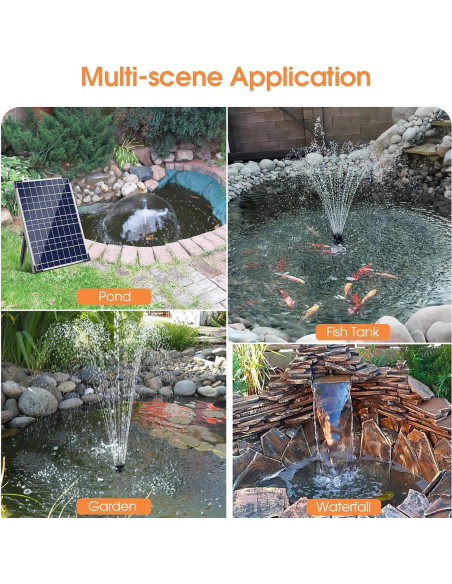 Multi-scene Application

Pond

Fish Tank

Garden

Waterfall