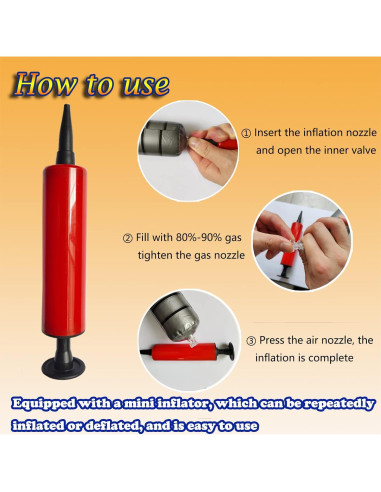 How to use

① Insert the inflation nozzle and open the inner valve

② Fill with 80%-90% gas tighten the gas nozzle

③ Press the air nozzle, the inflation is complete

Equipped with a mini inflator, which can be repeatedly inflated or deflated, and is easy to use