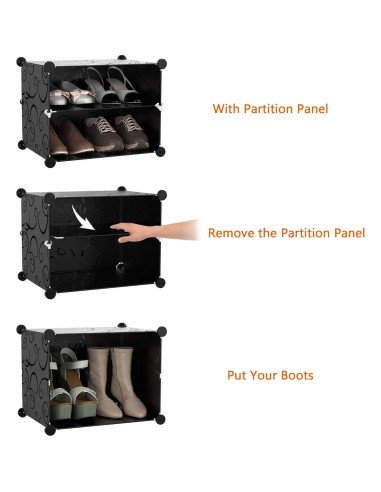 With Partition Panel

Remove the Partition Panel

Put Your Boots