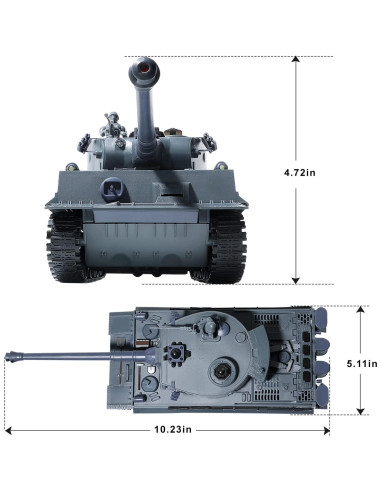 4.72in

5.11in

10.23in