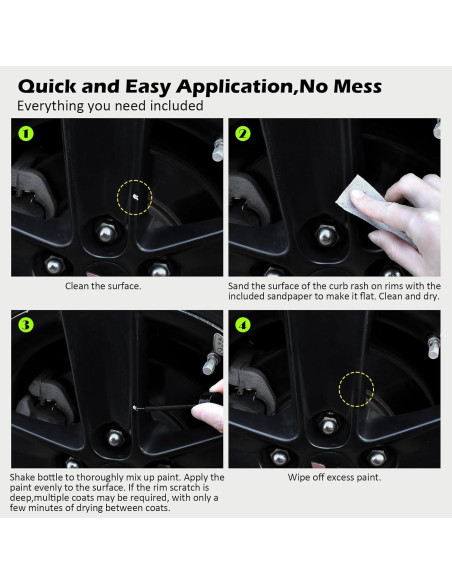 Quick and Easy Application,No Mess
Everything you need included

1

Clean the surface.

2

Sand the surface of the curb rash on rims with the included sandpaper to make it flat. Clean and dry.

3

Shake bottle to thoroughly mix up paint. Apply the paint evenly to the surface. If the rim scratch is deep,multiple coats may be required, with only a few minutes of drying between coats.

4

Wipe off excess paint.