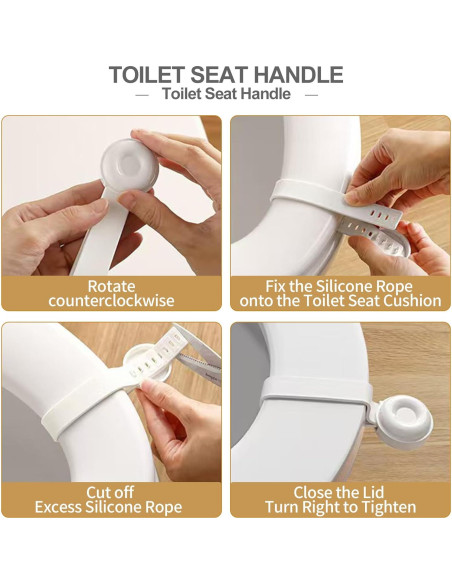 TOILET SEAT HANDLE

— Toilet Seat Handle —

Rotate counterclockwise

Fix the Silicone Rope onto the Toilet Seat Cushion

Cut off Excess Silicone Rope

Close the Lid Turn Right to Tighten