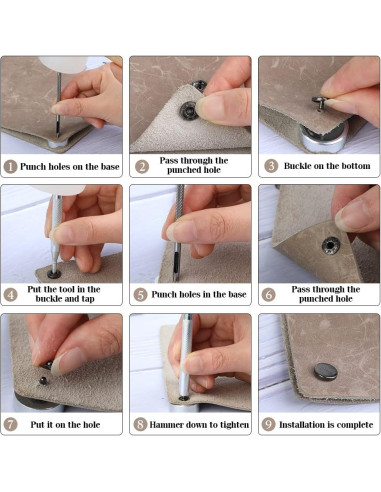 1 Punch holes on the base

2 Pass through the punched hole

3 Buckle on the bottom

4 Put the tool in the buckle and tap

5 Punch holes in the base

6 Pass through the punched hole

7 Put it on the hole

8 Hammer down to tighten

9 Installation is complete