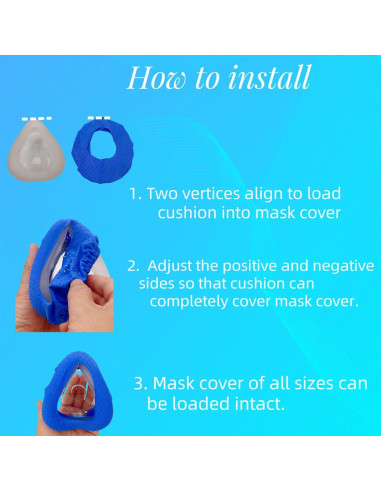 How to install

1. Two vertices align to load cushion into mask cover

2. Adjust the positive and negative sides so that cushion can completely cover mask cover.

3. Mask cover of all sizes can be loaded intact.