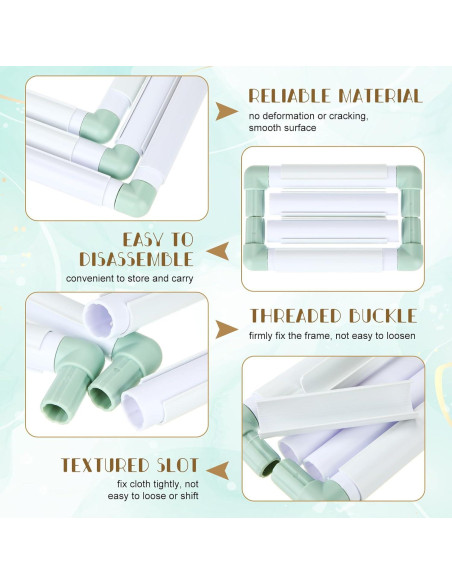 RELIABLE MATERIAL
no deformation or cracking, smooth surface

EASY TO DISASSEMBLE
convenient to store and carry

THREADED BUCKLE
firmly fix the frame, not easy to loosen

TEXTURED SLOT
fix cloth tightly, not easy to loose or shift