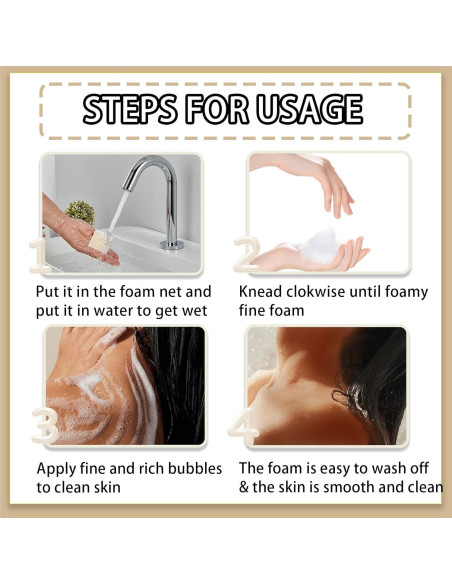 STEPS FOR USAGE

1

Put it in the foam net and put it in water to get wet

2

Knead clokwise until foamy fine foam

3

Apply fine and rich bubbles to clean skin

4

The foam is easy to wash off & the skin is smooth and clean