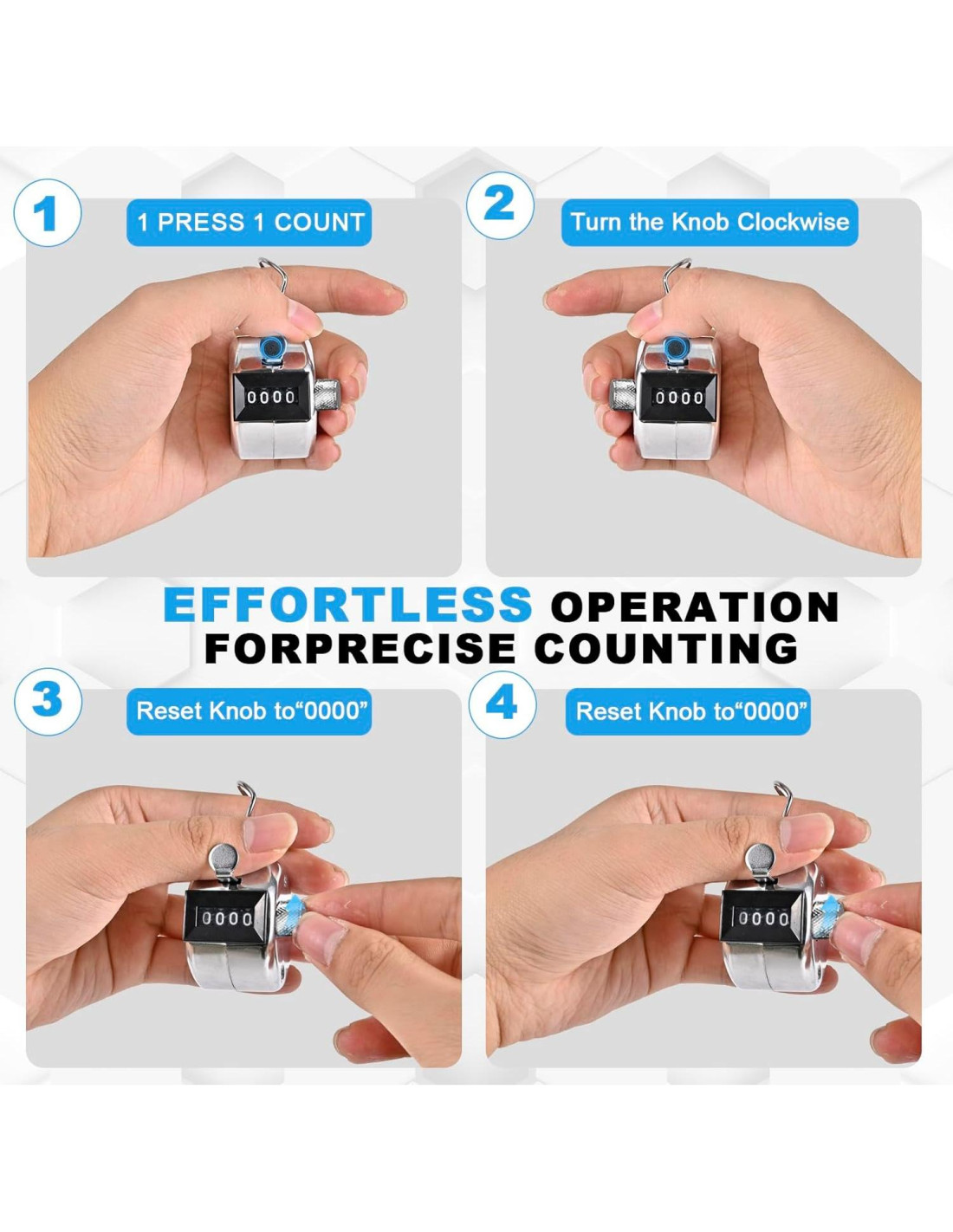 1
1 PRESS 1 COUNT
0000

2
Turn the Knob Clockwise
0000

EFFORTLESS OPERATION FORPRECISE COUNTING

3
Reset Knob to“0000”
0000

4
Reset Knob to“0000”
0000