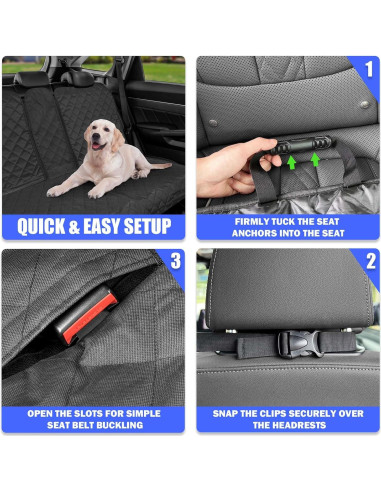 QUICK & EASY SETUP

1

FIRMLY TUCK THE SEAT ANCHORS INTO THE SEAT

3

OPEN THE SLOTS FOR SIMPLE SEAT BELT BUCKLING

2

SNAP THE CLIPS SECURELY OVER THE HEADRESTS