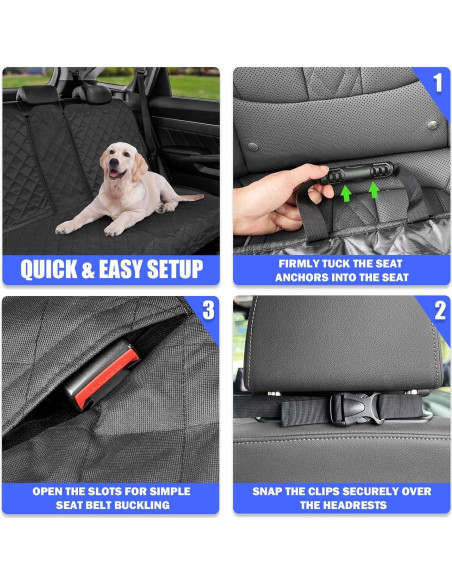 QUICK & EASY SETUP

1

FIRMLY TUCK THE SEAT ANCHORS INTO THE SEAT

3

OPEN THE SLOTS FOR SIMPLE SEAT BELT BUCKLING

2

SNAP THE CLIPS SECURELY OVER THE HEADRESTS