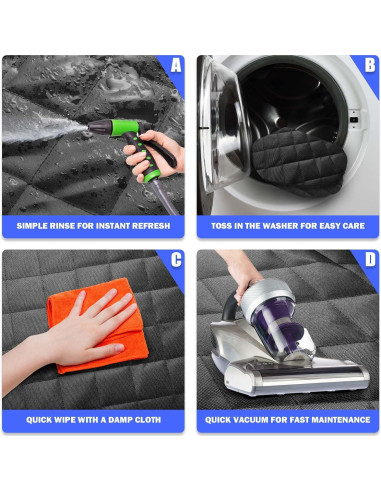 A

SIMPLE RINSE FOR INSTANT REFRESH

B

TOSS IN THE WASHER FOR EASY CARE

C

QUICK WIPE WITH A DAMP CLOTH

D

QUICK VACUUM FOR FAST MAINTENANCE