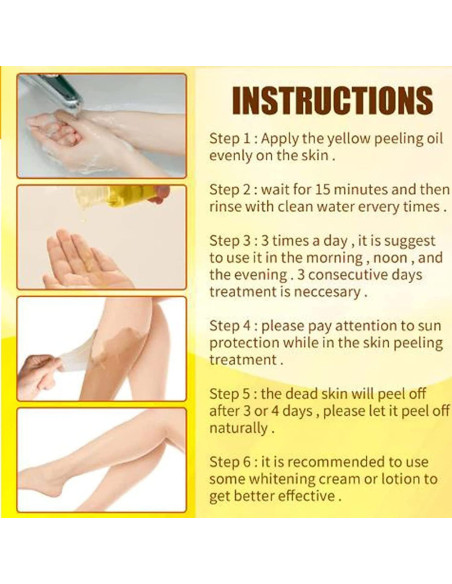 INSTRUCTIONS

Step 1 : Apply the yellow peeling oil evenly on the skin .

Step 2 : wait for 15 minutes and then rinse with clean water ervery times .

Step 3 : 3 times a day , it is suggest to use it in the morning , noon , and the evening . 3 consecutive days treatment is neccesary .

Step 4 : please pay attention to sun protection while in the skin peeling treatment .

Step 5 : the dead skin will peel off after 3 or 4 days , please let it peel off naturally .

Step 6 : it is recommended to use some whitening cream or lotion to get better effective .