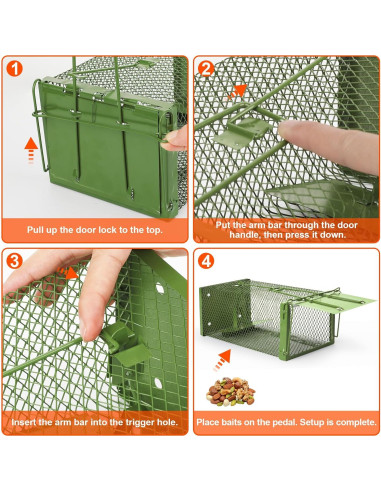 1

Pull up the door lock to the top.

2

Put the arm bar through the door handle, then press it down.

3

Insert the arm bar into the trigger hole.

4

Place baits on the pedal. Setup is complete.