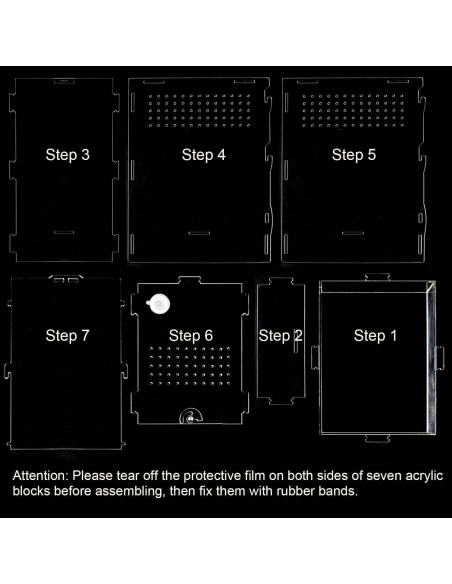 Step 3

Step 4

Step 5

Step 7

Step 6

Step 2

Step 1

Attention: Please tear off the protective film on both sides of seven acrylic blocks before assembling, then fix them with rubber bands.