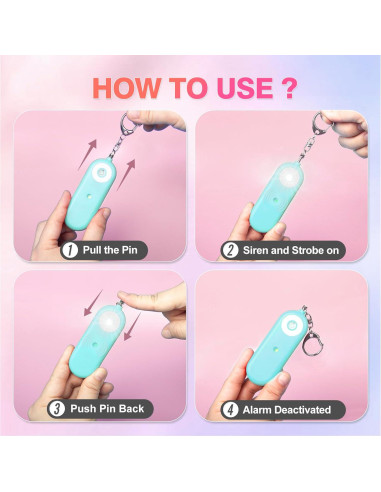 HOW TO USE ?

1 Pull the Pin

2 Siren and Strobe on

3 Push Pin Back

4 Alarm Deactivated