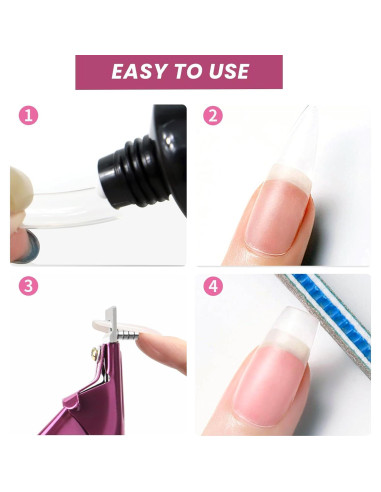 EASY TO USE

1

2

3

4