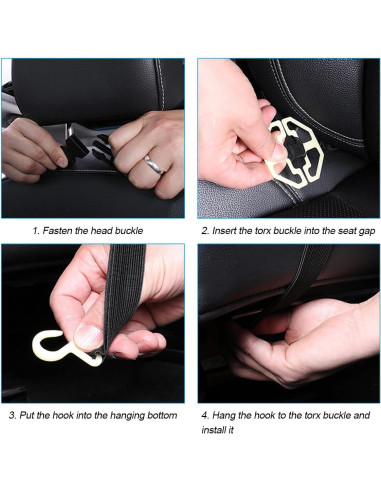 1. Fasten the head buckle

2. Insert the torx buckle into the seat gap

3. Put the hook into the hanging bottom

4. Hang the hook to the torx buckle and install it