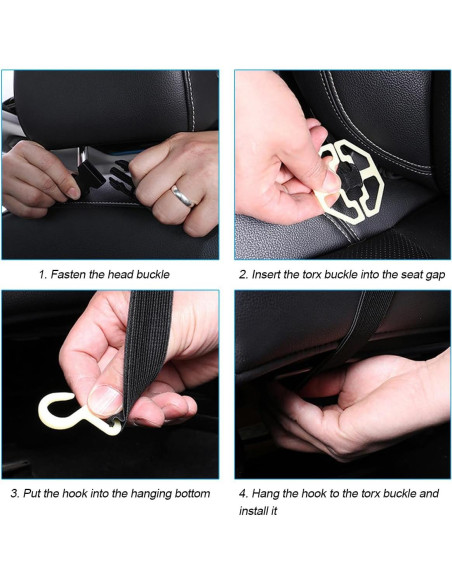 1. Fasten the head buckle

2. Insert the torx buckle into the seat gap

3. Put the hook into the hanging bottom

4. Hang the hook to the torx buckle and install it