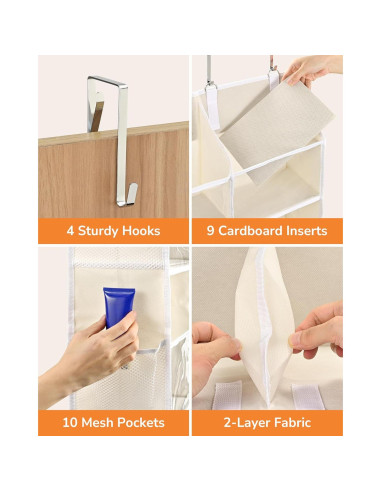 4 Sturdy Hooks

9 Cardboard Inserts

10 Mesh Pockets

2-Layer Fabric