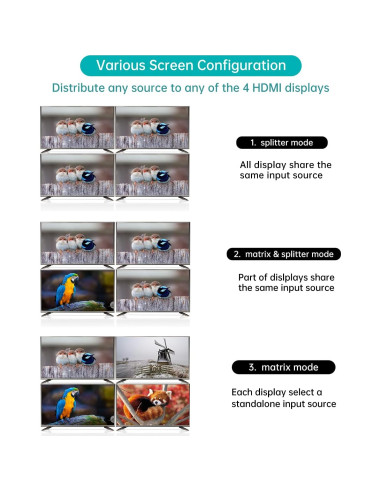 Various Screen Configuration

Distribute any source to any of the 4 HDMI displays

1. splitter mode

All display share the same input source

2. matrix & splitter mode

Part of dislplays share the same input source

3. matrix mode

Each display select a standalone input source