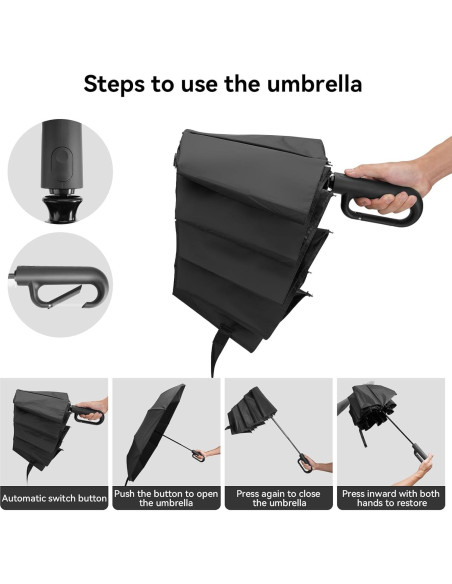 Steps to use the umbrella

Automatic switch button

Push the button to open the umbrella

Press again to close the umbrella

Press inward with both hands to restore