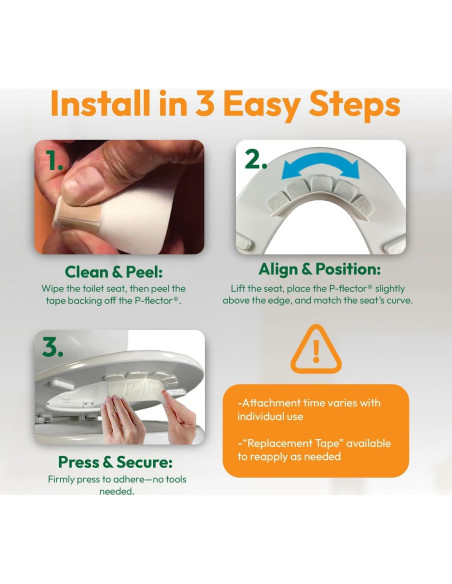 Install in 3 Easy Steps

1.

Clean & Peel:
Wipe the toilet seat, then peel the tape backing off the P-flector®.

2.

Align & Position:
Lift the seat, place the P-flector® slightly above the edge, and match the seat's curve.

3.

Press & Secure:
Firmly press to adhere—no tools needed.

!

-Attachment time varies with individual use

-"Replacement Tape" available to reapply as needed