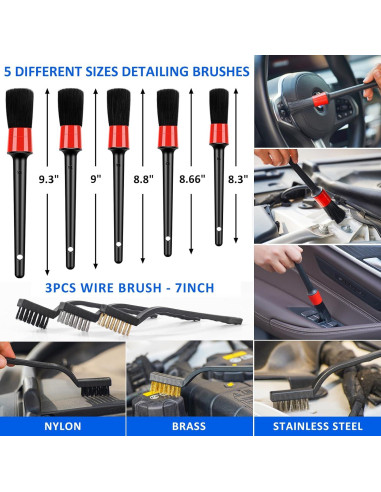 5 DIFFERENT SIZES DETAILING BRUSHES

9.3"

9"

8.8"

8.66"

8.3"

3PCS WIRE BRUSH - 7INCH

NYLON

BRASS

STAINLESS STEEL