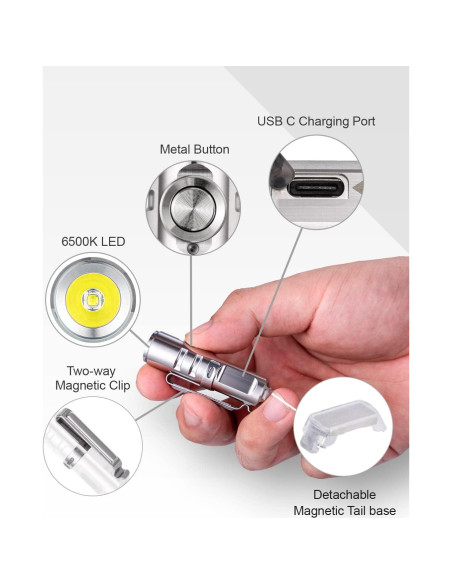 USB C Charging Port

Metal Button

6500K LED

Two-way Magnetic Clip

Detachable Magnetic Tail base