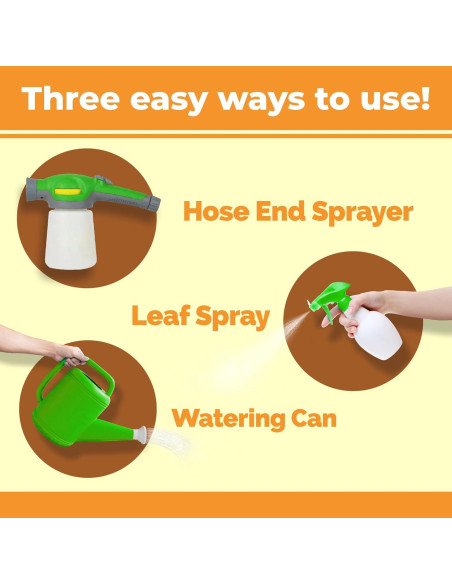 Three easy ways to use!

Hose End Sprayer

Leaf Spray

Watering Can