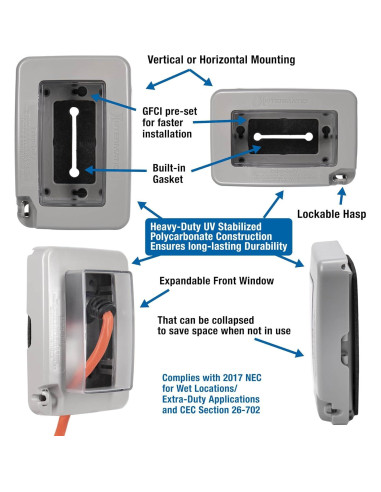 Vertical or Horizontal Mounting

GFCI pre-set for faster installation

Built-in Gasket

Lockable Hasp

Heavy-Duty UV Stabilized Polycarbonate Construction Ensures long-lasting Durability

Expandable Front Window

That can be collapsed to save space when not in use

Complies with 2017 NEC for Wet Locations/ Extra-Duty Applications and CEC Section 26-702