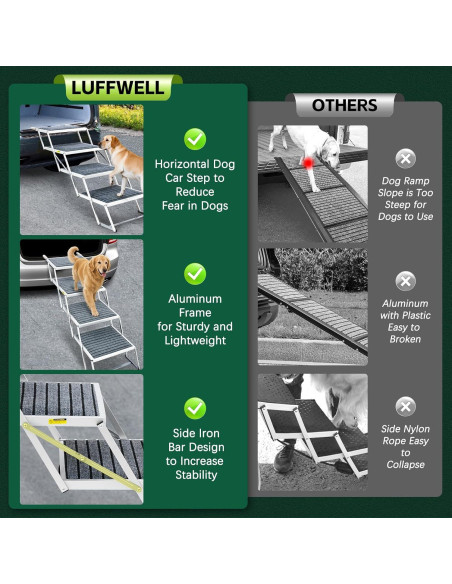 LUFFWELL

Horizontal Dog Car Step to Reduce Fear in Dogs

Aluminum Frame for Sturdy and Lightweight

Side Iron Bar Design to Increase Stability

OTHERS

Dog Ramp Slope is Too Steep for Dogs to Use

Aluminum with Plastic Easy to Broken

Side Nylon Rope Easy to Collapse