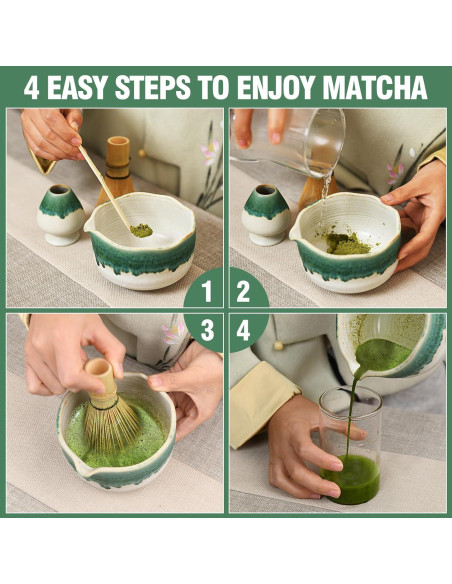 4 EASY STEPS TO ENJOY MATCHA

1

2

3

4