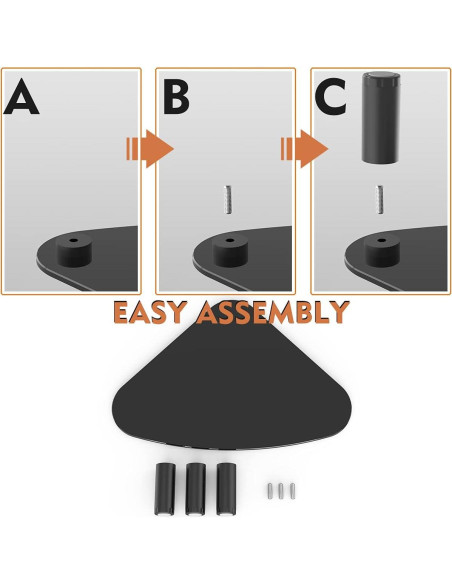 A
B
C
EASY ASSEMBLY