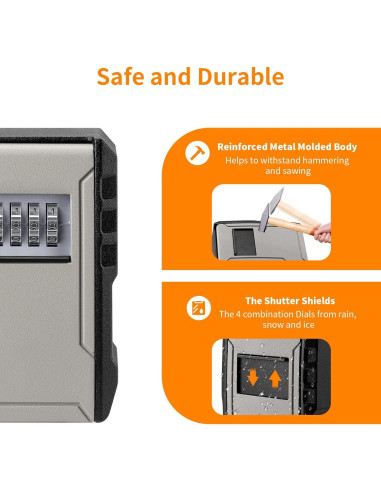 Safe and Durable

Reinforced Metal Molded Body
Helps to withstand hammering and sawing

The Shutter Shields
The 4 combination Dials from rain, snow and ice