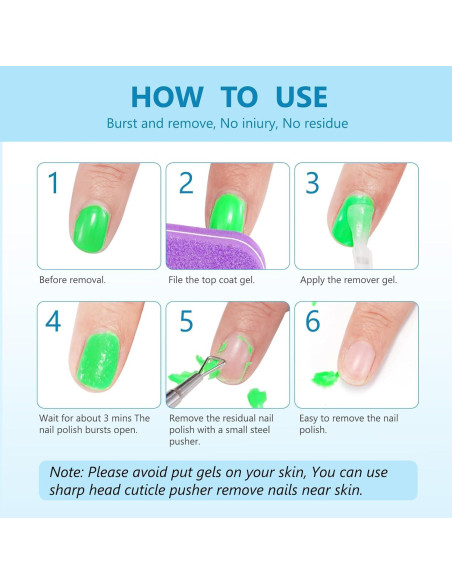 HOW TO USE

Burst and remove, No iniury, No residue

1

Before removal.

2

File the top coat gel.

3

Apply the remover gel.

4

Wait for about 3 mins The nail polish bursts open.

5

Remove the residual nail polish with a small steel pusher.

6

Easy to remove the nail polish.

Note: Please avoid put gels on your skin, You can use sharp head cuticle pusher remove nails near skin.