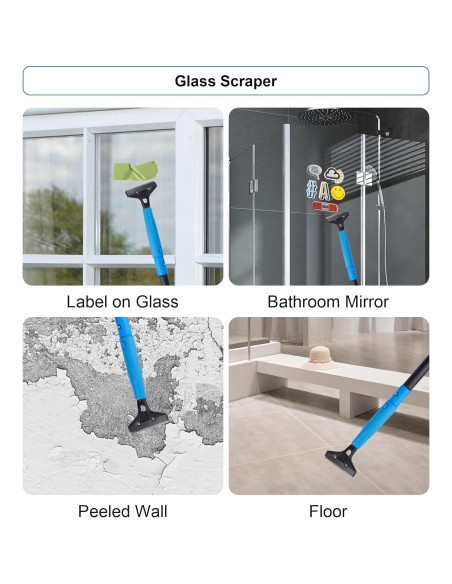 Glass Scraper

Label on Glass

Bathroom Mirror

Peeled Wall

Floor