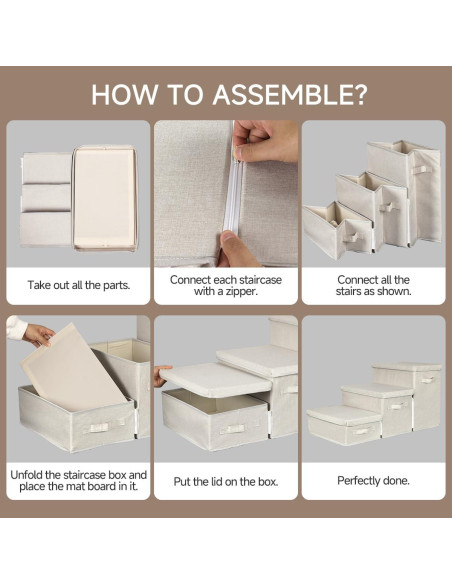 HOW TO ASSEMBLE?

Take out all the parts.

Connect each staircase with a zipper.

Connect all the stairs as shown.

Unfold the staircase box and place the mat board in it.

Put the lid on the box.

Perfectly done.