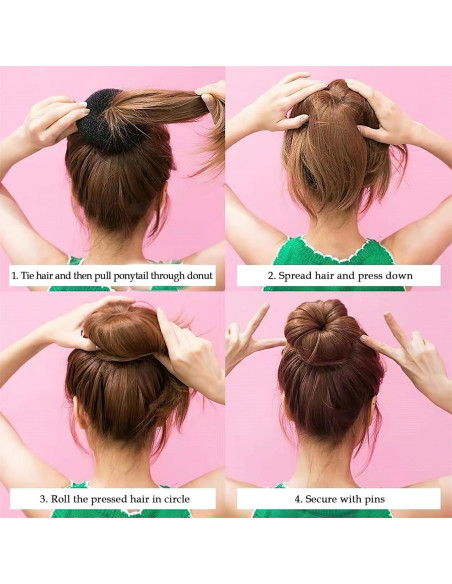 1. Tie hair and then pull ponytail through donut

2. Spread hair and press down

3. Roll the pressed hair in circle

4. Secure with pins