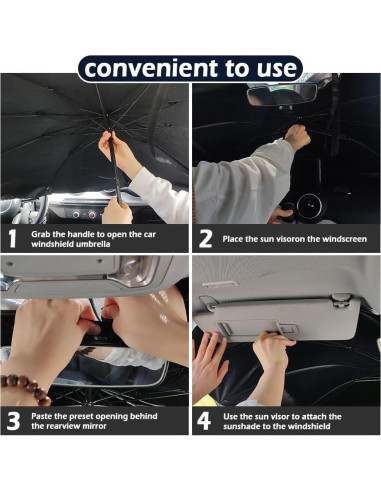 convenient to use

1 Grab the handle to open the car windshield umbrella

2 Place the sun visoron the windscreen

3 Paste the preset opening behind the rearview mirror

4 Use the sun visor to attach the sunshade to the windshield