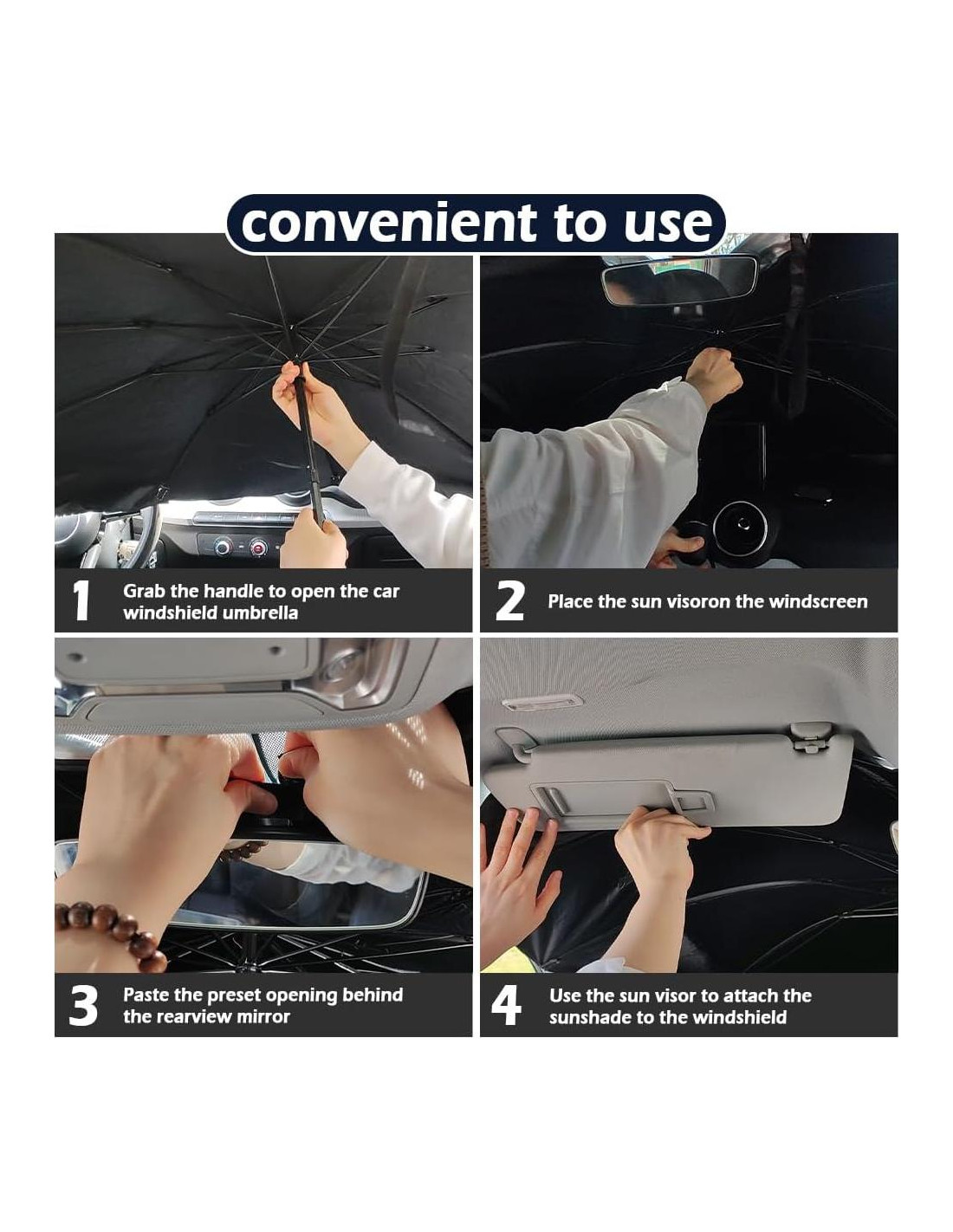 convenient to use

1 Grab the handle to open the car windshield umbrella

2 Place the sun visoron the windscreen

3 Paste the preset opening behind the rearview mirror

4 Use the sun visor to attach the sunshade to the windshield