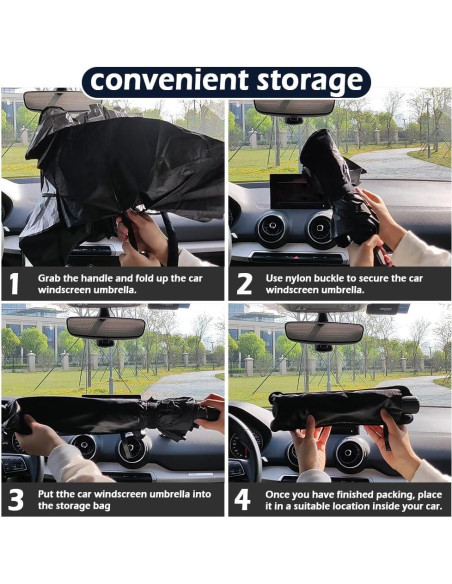 convenient storage

1 Grab the handle and fold up the car windscreen umbrella.

2 Use nylon buckle to secure the car windscreen umbrella.

3 Put tthe car windscreen umbrella into the storage bag

4 Once you have finished packing, place it in a suitable location inside your car.