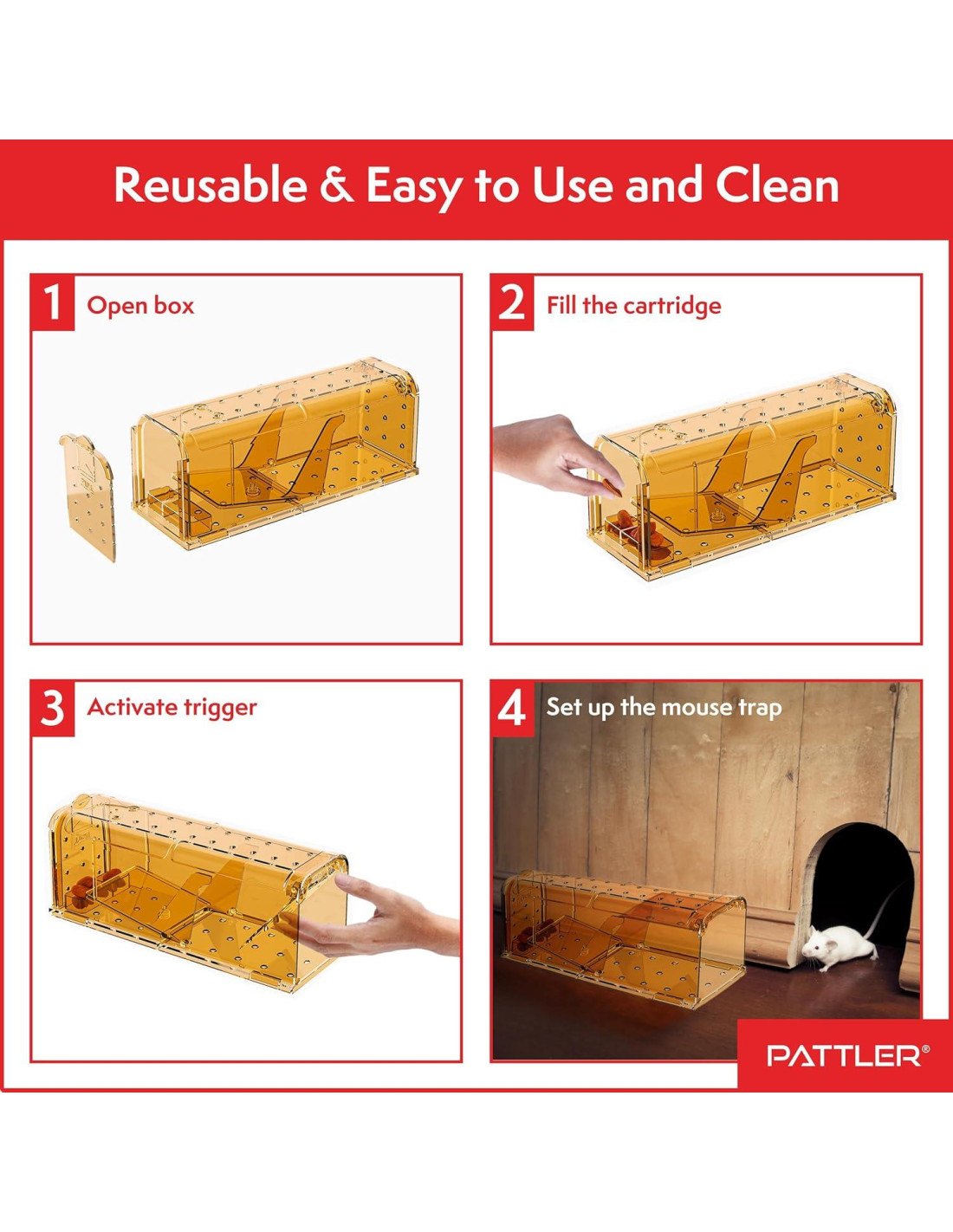 Reusable & Easy to Use and Clean

1 Open box

2 Fill the cartridge

3 Activate trigger

4 Set up the mouse trap

PATTLER®