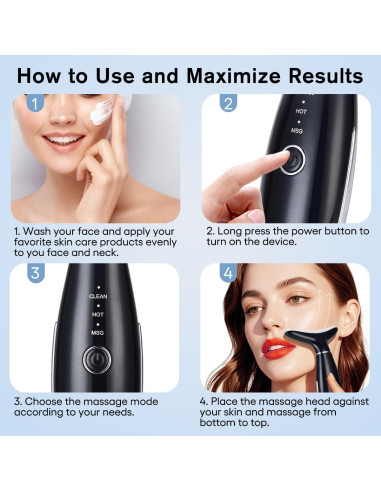 How to Use and Maximize Results

1

1. Wash your face and apply your favorite skin care products evenly to you face and neck.

2

HOT

MSG

2. Long press the power button to turn on the device.

3

CLEAN

HOT

MSG

3. Choose the massage mode according to your needs.

4

4. Place the massage head against your skin and massage from bottom to top.