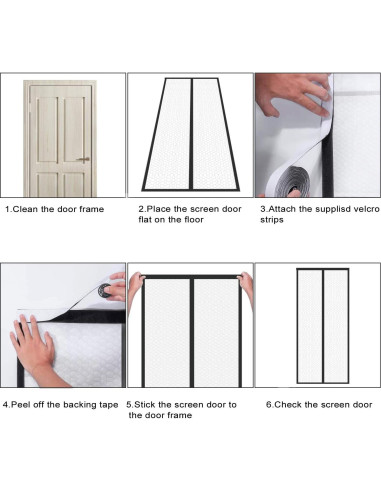 1.Clean the door frame

2.Place the screen door flat on the floor

3.Attach the supplisd velcro strips

4.Peel off the backing tape

5.Stick the screen door to the door frame

6.Check the screen door