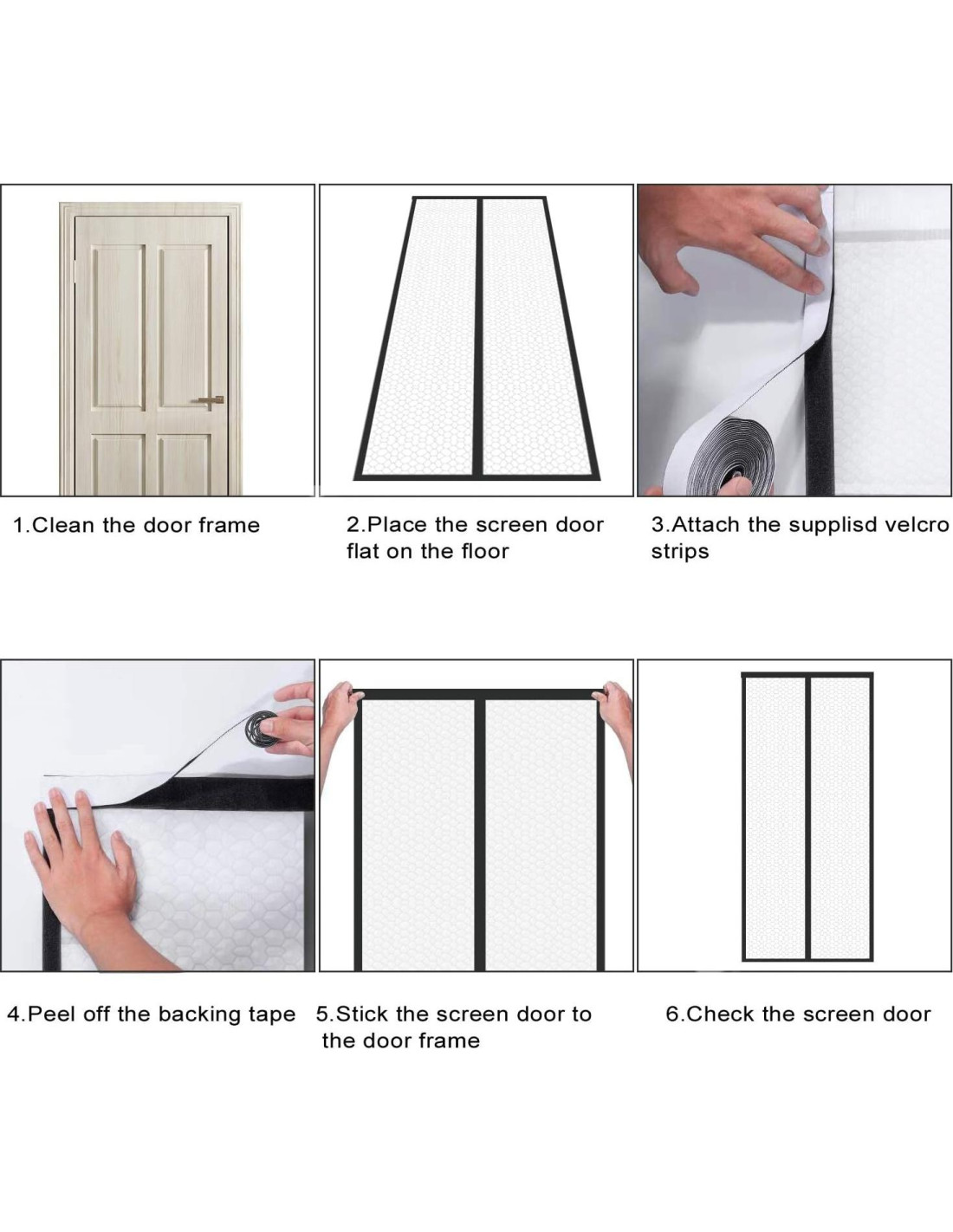 1.Clean the door frame

2.Place the screen door flat on the floor

3.Attach the supplisd velcro strips

4.Peel off the backing tape

5.Stick the screen door to the door frame

6.Check the screen door