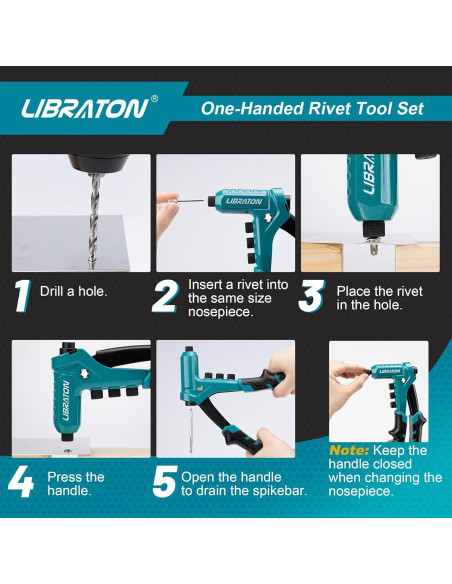 LIBRATON®

One-Handed Rivet Tool Set

LIBRATON

LIBRATON

1 Drill a hole.

2 Insert a rivet into the same size nosepiece.

3 Place the rivet in the hole.

LIBRATON

LIBRATON

4 Press the handle.

5 Open the handle to drain the spikebar.

Note: Keep the handle closed when changing the nosepiece.