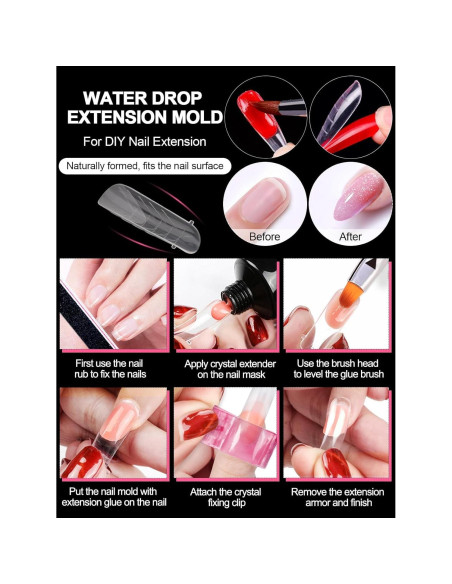 WATER DROP EXTENSION MOLD

For DIY Nail Extension

Naturally formed, fits the nail surface

Before

After

First use the nail rub to fix the nails

Apply crystal extender on the nail mask

Use the brush head to level the glue brush

Put the nail mold with extension glue on the nail

Attach the crystal fixing clip

Remove the extension armor and finish