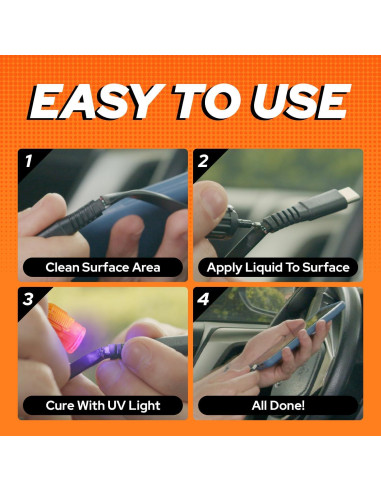 EASY TO USE

1

Clean Surface Area

2

Apply Liquid To Surface

3

Cure With UV Light

4

All Done!