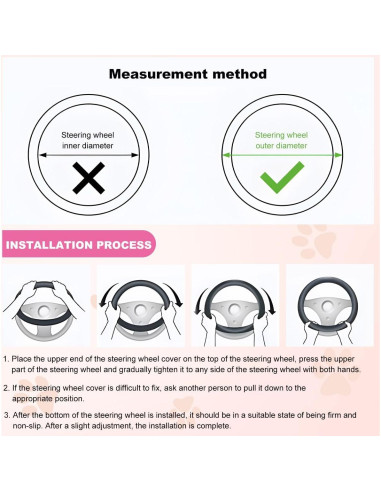 Measurement method

Steering wheel inner diameter

Steering wheel outer diameter

INSTALLATION PROCESS

1. Place the upper end of the steering wheel cover on the top of the steering wheel, press the upper part of the steering wheel and gradually tighten it to any side of the steering wheel with both hands.

2. If the steering wheel cover is difficult to fix, ask another person to pull it down to the appropriate position.

3. After the bottom of the steering wheel is installed, it should be in a suitable state of being firm and non-slip. After a slight adjustment, the installation is complete.