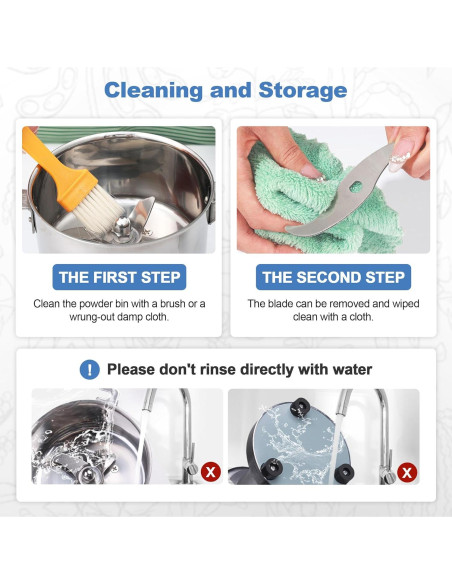 Cleaning and Storage

THE FIRST STEP

Clean the powder bin with a brush or a wrung-out damp cloth.

THE SECOND STEP

The blade can be removed and wiped clean with a cloth.

! Please don't rinse directly with water

X

X