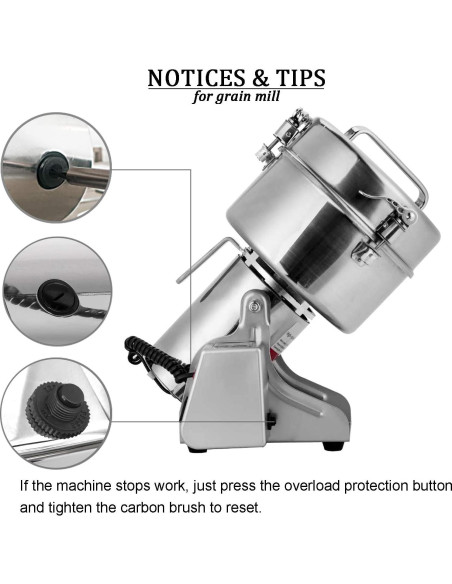 NOTICES & TIPS
for grain mill

If the machine stops work, just press the overload protection button and tighten the carbon brush to reset.